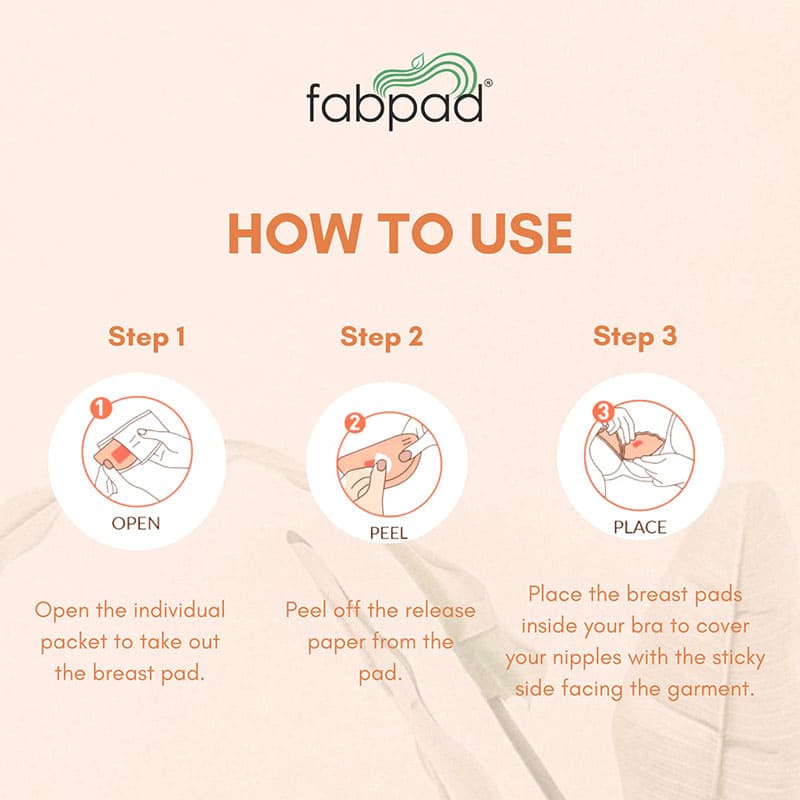 fabpad®

HOW TO USE

Step 1

1

OPEN

Open the individual packet to take out the breast pad.

Step 2

2

PEEL

Peel off the release paper from the pad.

Step 3

3

PLACE

Place the breast pads inside your bra to cover your nipples with the sticky side facing the garment.